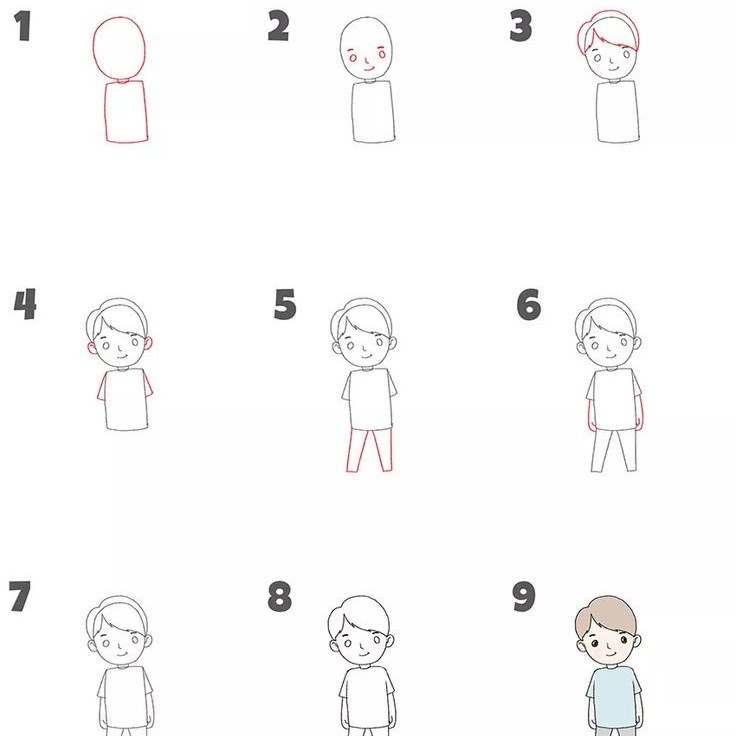 1

2

3

4

5

6

7

8

9