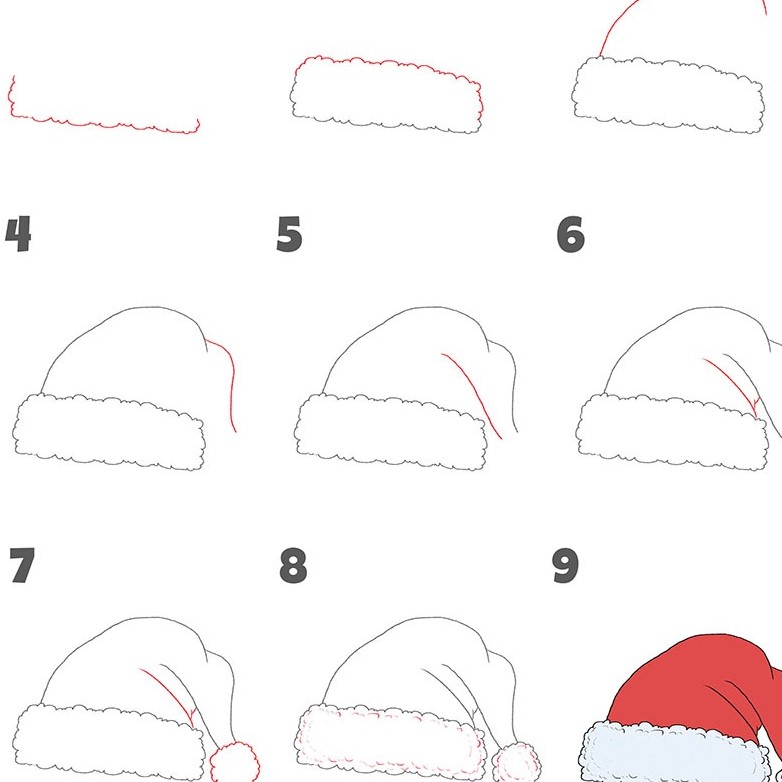 4

5

6

7

8

9